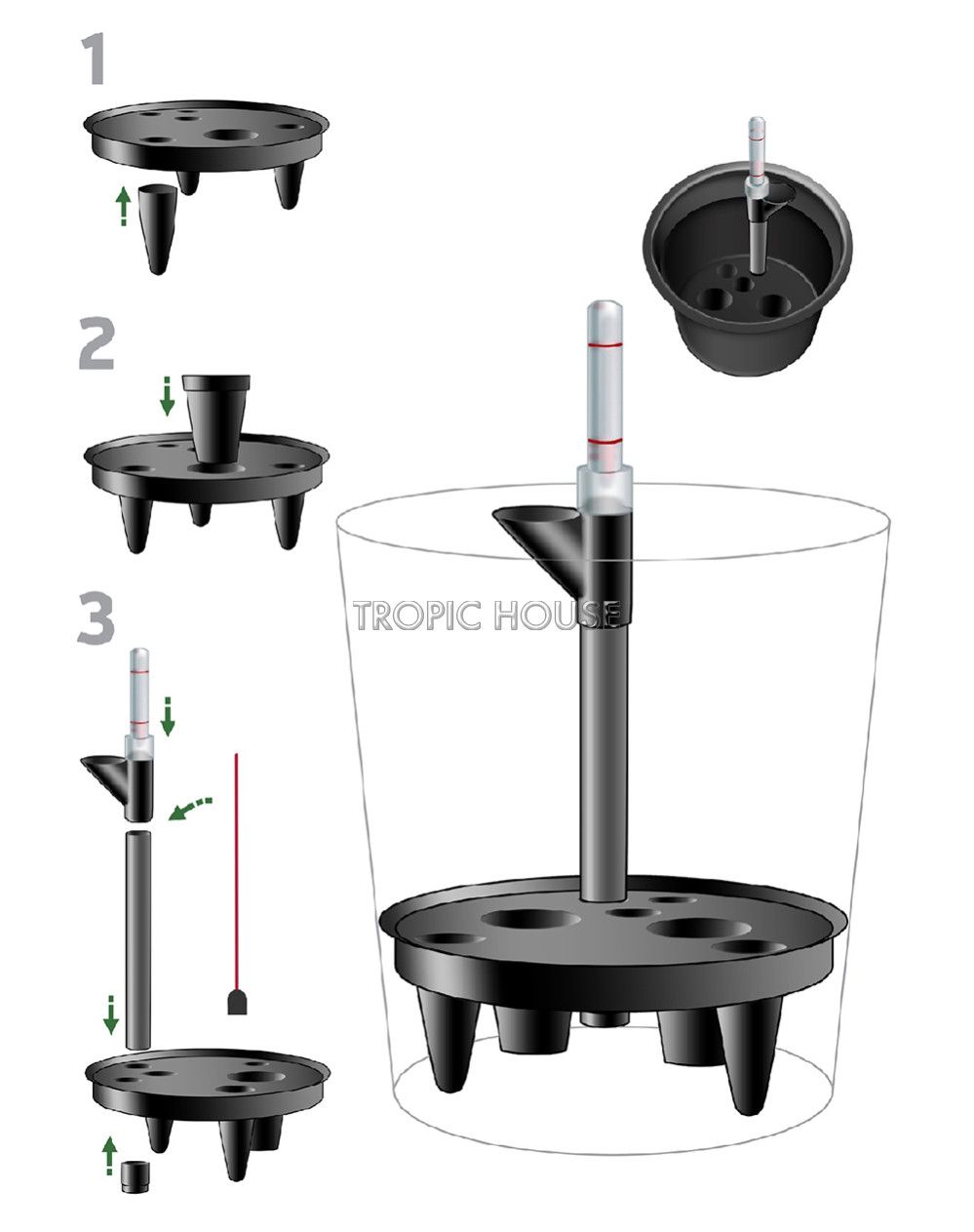 1

2

3

TROPIC HOUSE